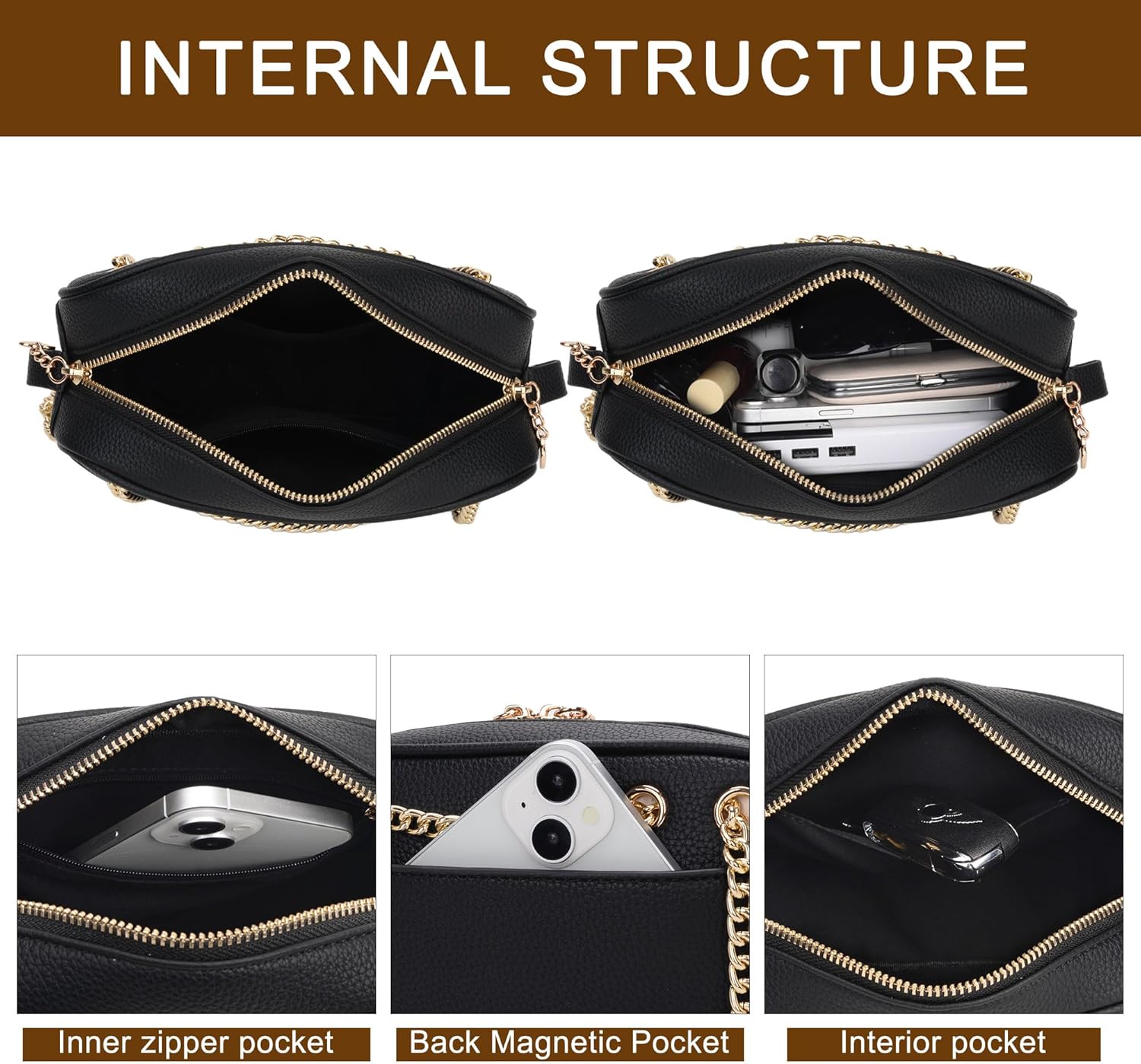 INTERNAL STRUCTURE

Inner zipper pocket

Back Magnetic Pocket

Interior pocket